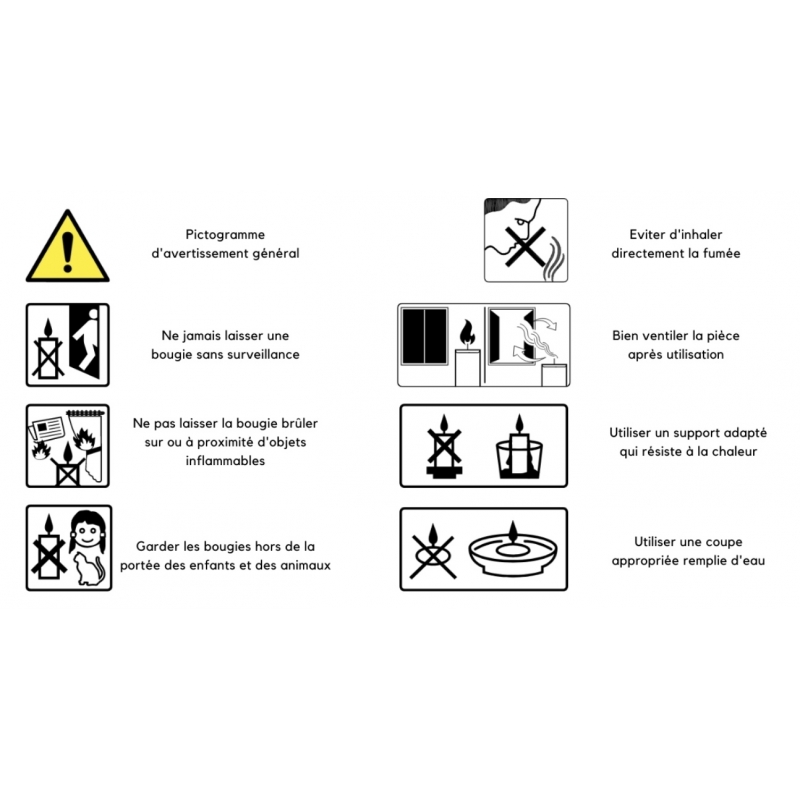 Pictogramme d'avertissement général

Ne jamais laisser une bougie sans surveillance

Ne pas laisser la bougie brûler sur ou à proximité d'objets inflammables

Garder les bougies hors de la portée des enfants et des animaux

Eviter d'inhaler directement la fumée

Bien ventiler la pièce après utilisation

Utiliser un support adapté qui résiste à la chaleur

Utiliser une coupe appropriée remplie d'eau